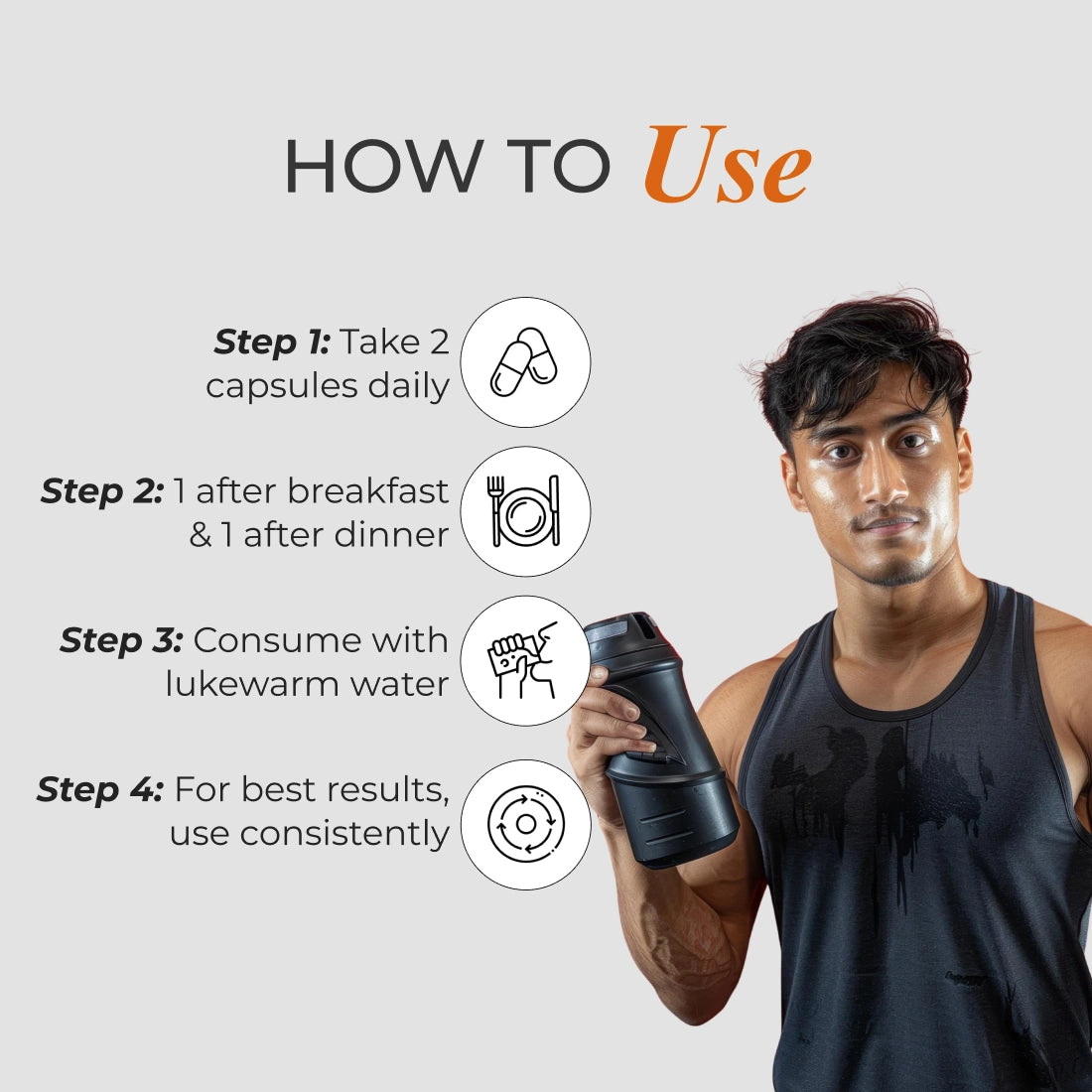 HOW TO Use

Step 1: Take 2 capsules daily

Step 2: 1 after breakfast & 1 after dinner

Step 3: Consume with lukewarm water

Step 4: For best results, use consistently