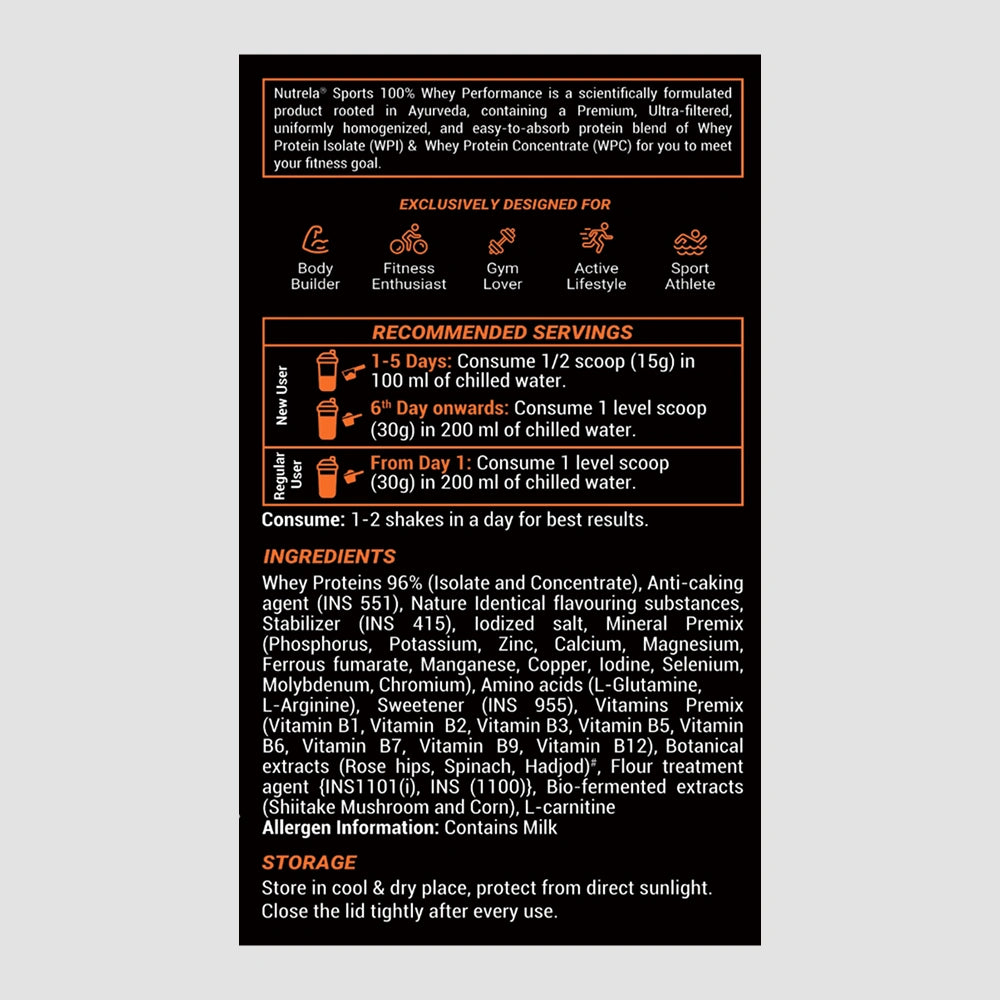 Nutrela® Sports 100% Whey Performance is a scientifically formulated product rooted in Ayurveda, containing a Premium, Ultra-filtered, uniformly homogenized, and easy-to-absorb protein blend of Whey Protein Isolate (WPI) & Whey Protein Concentrate (WPC) for you to meet your fitness goal.

EXCLUSIVELY DESIGNED FOR

Body Builder

Fitness Enthusiast

Gym Lover

Active Lifestyle

Sport Athlete

RECOMMENDED SERVINGS

New User

1-5 Days: Consume 1/2 scoop (15g) in 100 ml of chilled water.

6th Day onwards: Consume 1 level scoop (30g) in 200 ml of chilled water.

Regular User

From Day 1: Consume 1 level scoop (30g) in 200 ml of chilled water.

Consume: 1-2 shakes in a day for best results.

INGREDIENTS

Whey Proteins 96% (Isolate and Concentrate), Anti-caking agent (INS 551), Nature Identical flavouring substances, Stabilizer (INS 415), Iodized salt, Mineral Premix (Phosphorus, Potassium, Zinc, Calcium, Magnesium, Ferrous fumarate, Manganese, Copper, Iodine, Selenium, Molybdenum, Chromium), Amino acids (L-Glutamine, L-Arginine), Sweetener (INS 955), Vitamins Premix (Vitamin B1, Vitamin B2, Vitamin B3, Vitamin B5, Vitamin B6, Vitamin B7, Vitamin B9, Vitamin B12), Botanical extracts (Rose hips, Spinach, Hadjod)#, Flour treatment agent {INS1101(i), INS (1100)}, Bio-fermented extracts (Shiitake Mushroom and Corn), L-carnitine
Allergen Information: Contains Milk

STORAGE

Store in cool & dry place, protect from direct sunlight. Close the lid tightly after every use.