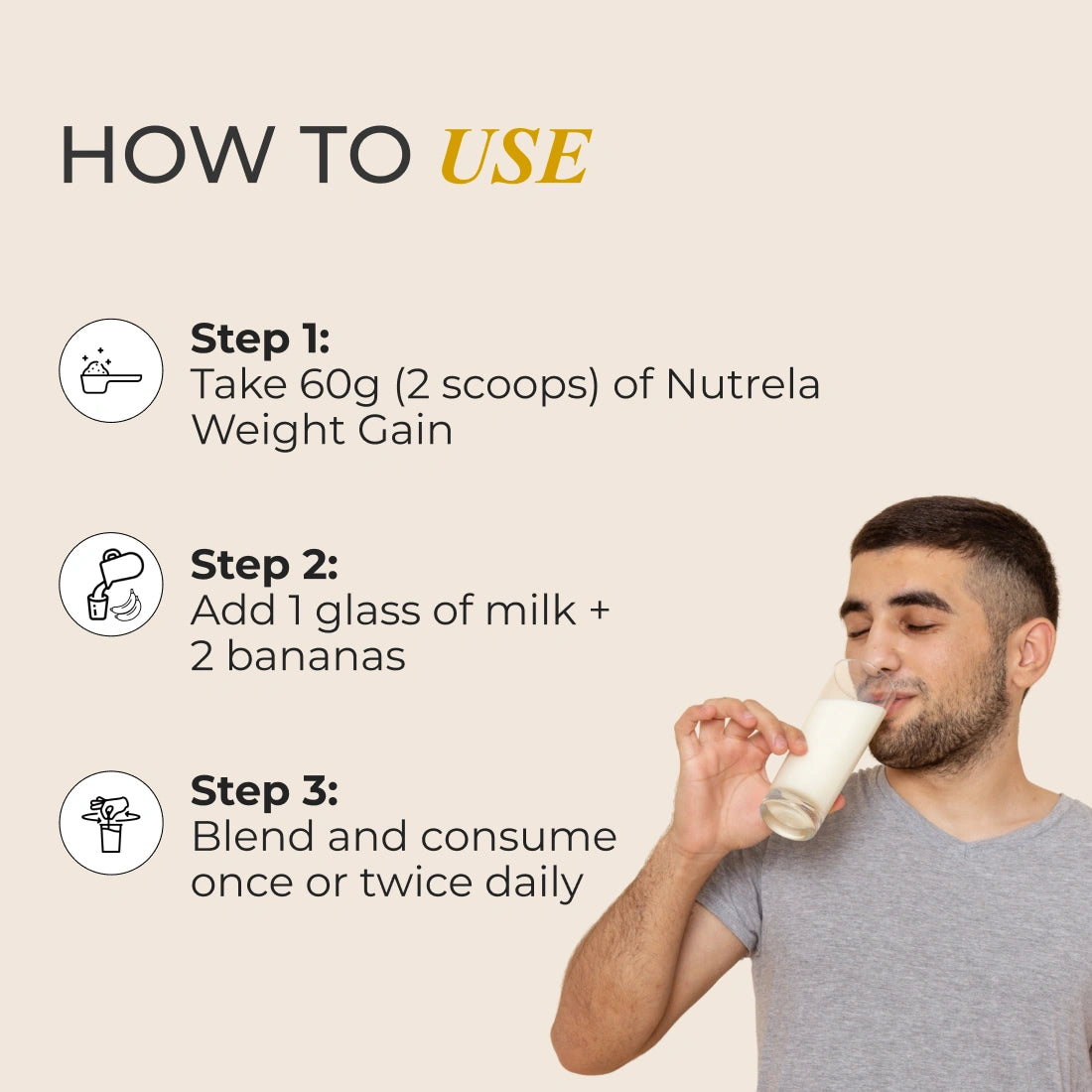 HOW TO USE

Step 1:
Take 60g (2 scoops) of Nutrela Weight Gain

Step 2:
Add 1 glass of milk + 2 bananas

Step 3:
Blend and consume once or twice daily