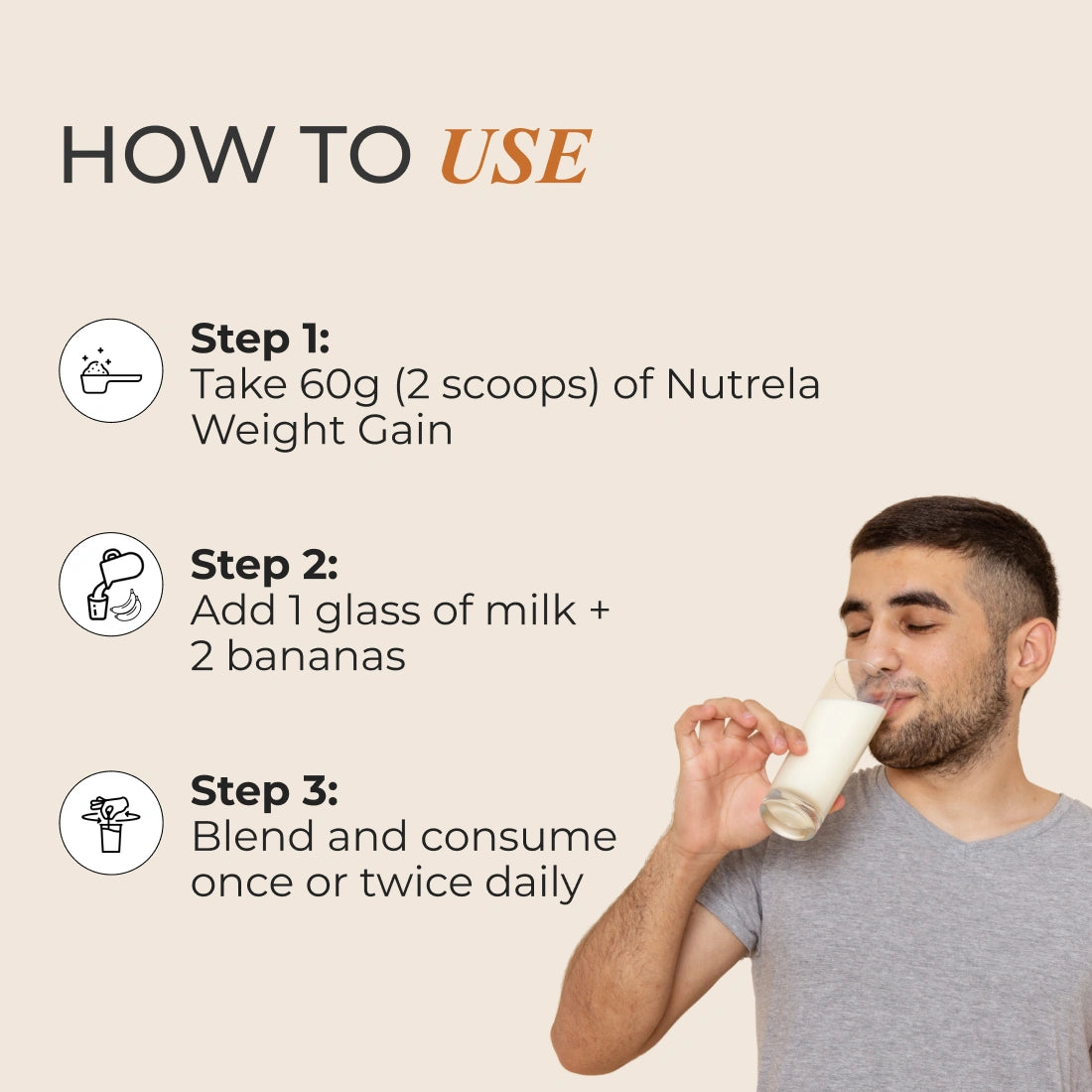 HOW TO USE

Step 1:
Take 60g (2 scoops) of Nutrela Weight Gain

Step 2:
Add 1 glass of milk + 2 bananas

Step 3:
Blend and consume once or twice daily